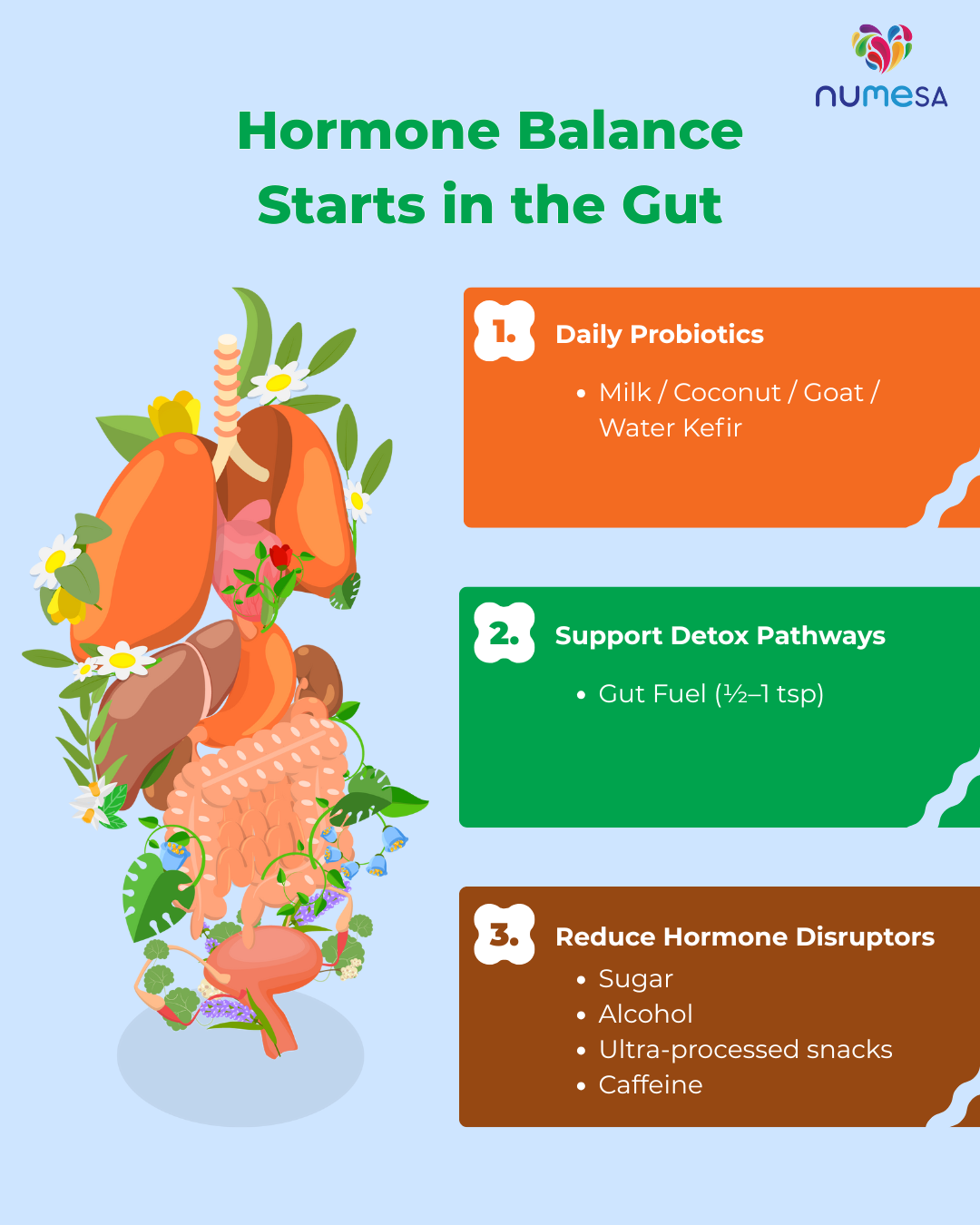 numesa

Hormone Balance Starts in the Gut

1. Daily Probiotics

• Milk / Coconut / Goat / Water Kefir

2. Support Detox Pathways

• Gut Fuel (½–1 tsp)

3. Reduce Hormone Disruptors

• Sugar
• Alcohol
• Ultra-processed snacks
• Caffeine