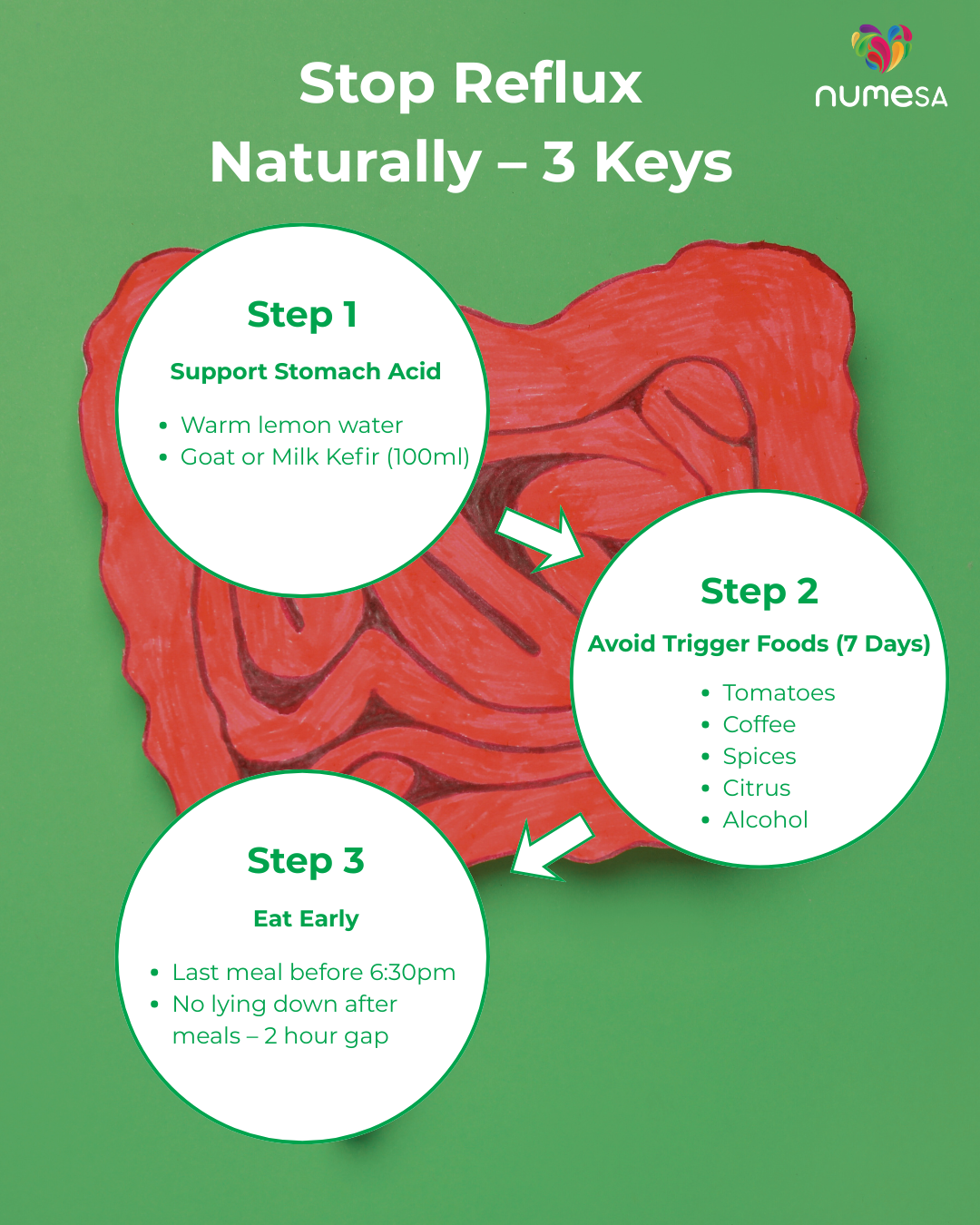 Stop Reflux Naturally – 3 Keys

numesa

Step 1

Support Stomach Acid

- Warm lemon water
- Goat or Milk Kefir (100ml)

Step 2

Avoid Trigger Foods (7 Days)

- Tomatoes
- Coffee
- Spices
- Citrus
- Alcohol

Step 3

Eat Early

- Last meal before 6:30pm
- No lying down after meals – 2 hour gap